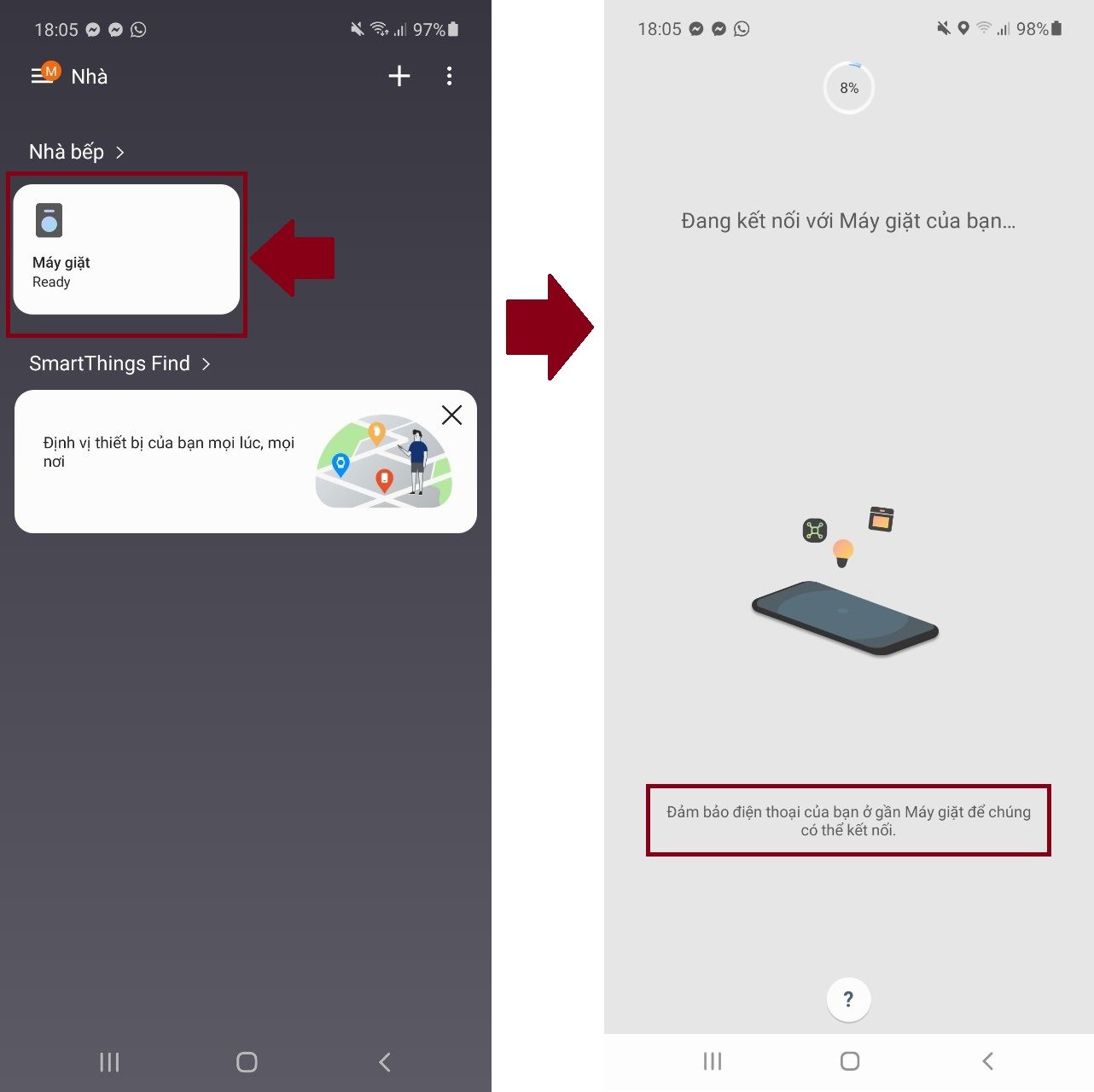 18:05 97%

M Nhà

Nhà bếp >

Máy giặt
Ready

SmartThings Find >

Định vị thiết bị của bạn mọi lúc, mọi nơi

18:05 98%

8%

Đang kết nối với Máy giặt của bạn...

Đảm bảo điện thoại của bạn ở gần Máy giặt để chúng có thể kết nối.

?