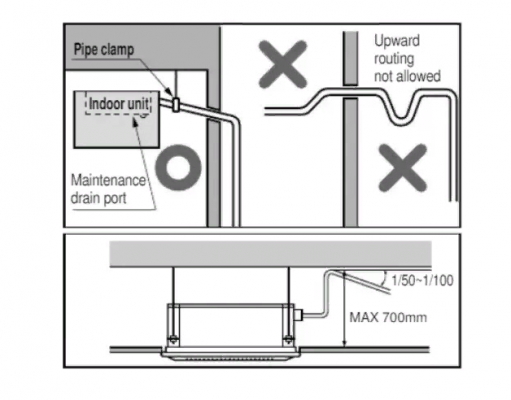 Pipe clamp

Indoor unit

Maintenance drain port

Upward routing not allowed

1/50~1/100

MAX 700mm