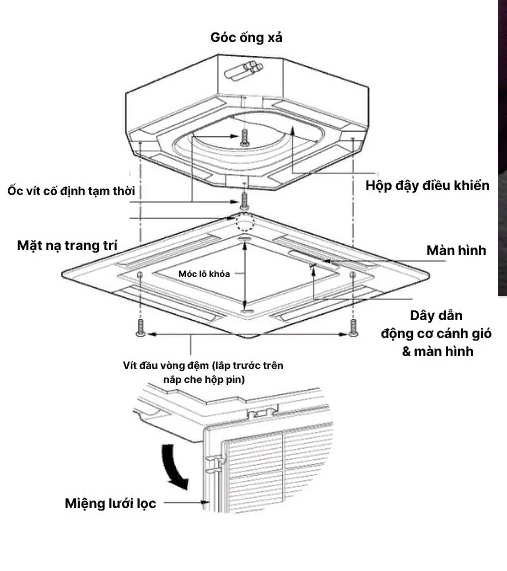 Góc ống xả

Ốc vít cố định tạm thời

Hộp đậy điều khiển

Mặt nạ trang trí

Màn hình

Móc lỗ khóa

Dây dẫn động cơ cánh gió & màn hình

Vít đầu vòng đệm (lắp trước trên nắp che hộp pin)

Miệng lưới lọc