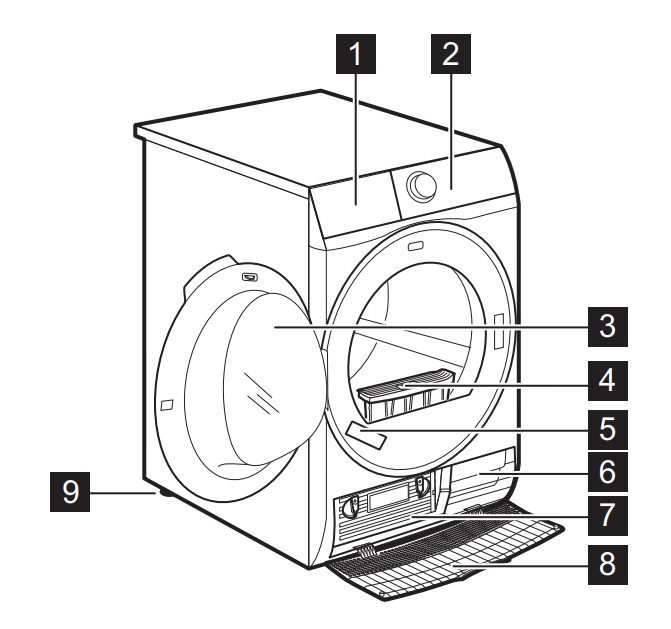 1
2
3
4
5
6
7
8
9