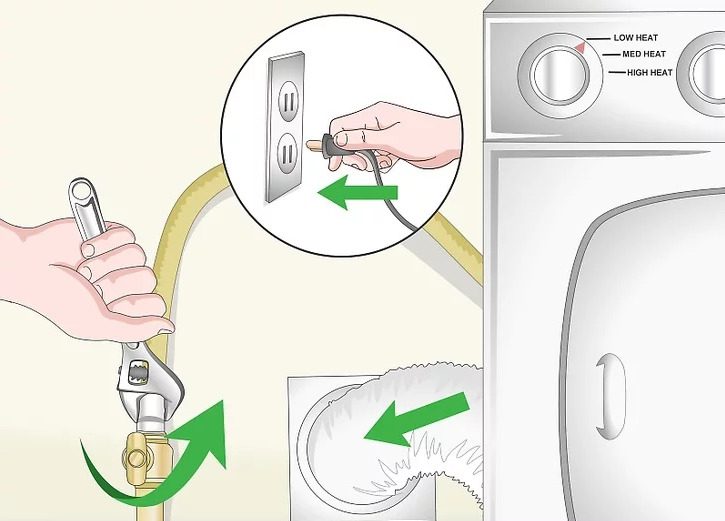 LOW HEAT
MED HEAT
HIGH HEAT