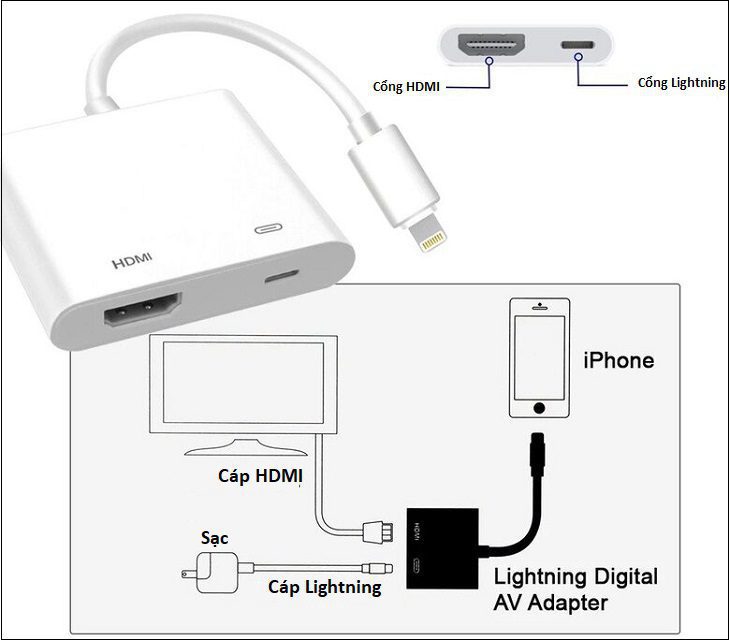 Cổng HDMI

Cổng Lightning

HDMI

iPhone

Cáp HDMI

Sạc

Cáp Lightning

HDMI

Lightning Digital AV Adapter